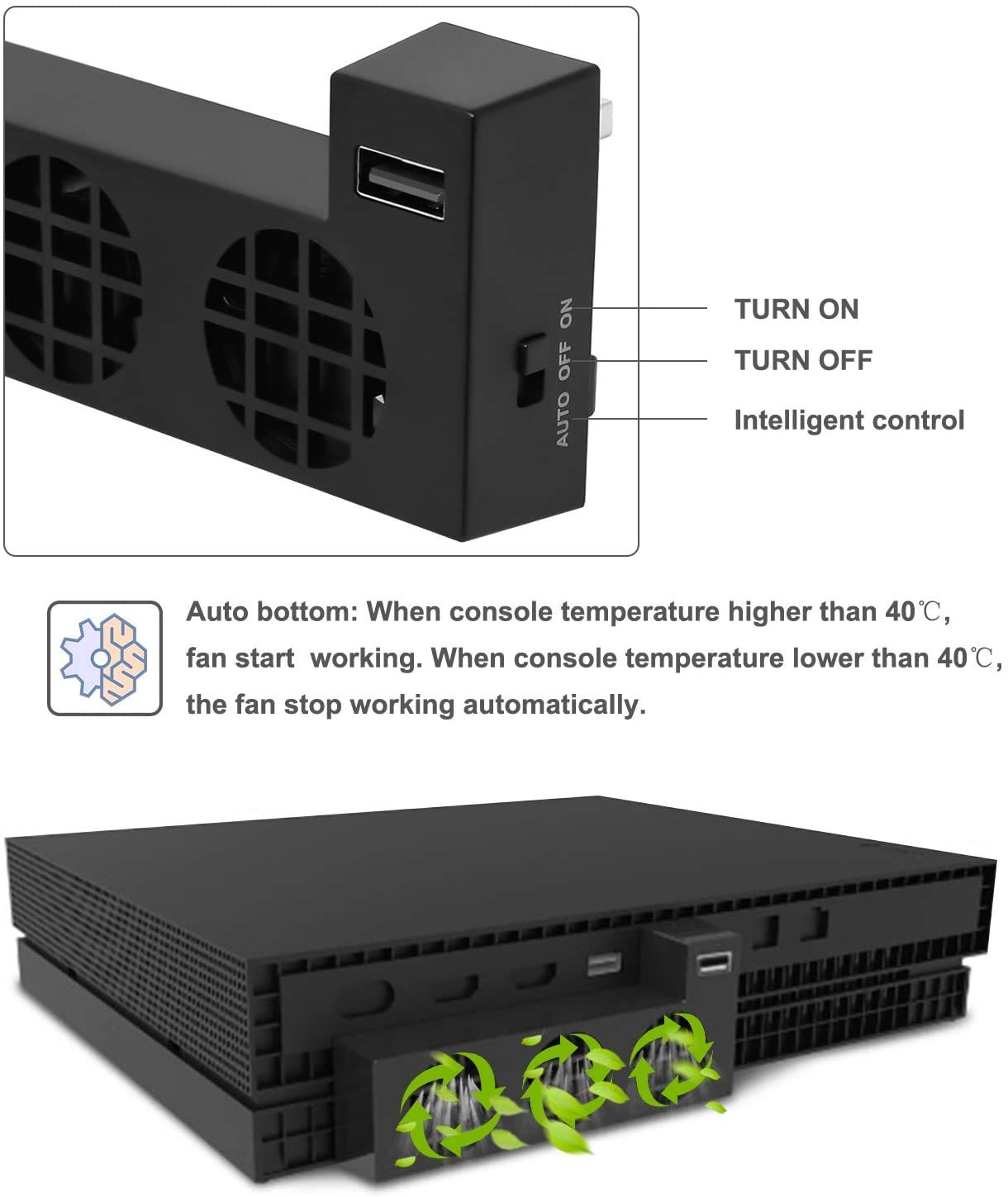 ON
OFF
AUTO

TURN ON
TURN OFF
Intelligent control

Auto bottom: When console temperature higher than 40℃, fan start working. When console temperature lower than 40℃, the fan stop working automatically.